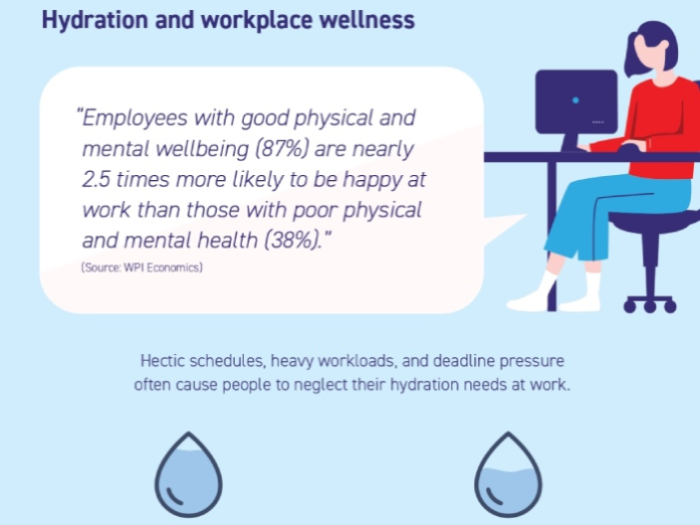 Hydration and workplace wellness

"Employees with good physical and mental wellbeing (87%) are nearly 2.5 times more likely to be happy at work than those with poor physical and mental health (38%)."

(Source: WPI Economics)

Hectic schedules, heavy workloads, and deadline pressure often cause people to neglect their hydration needs at work.