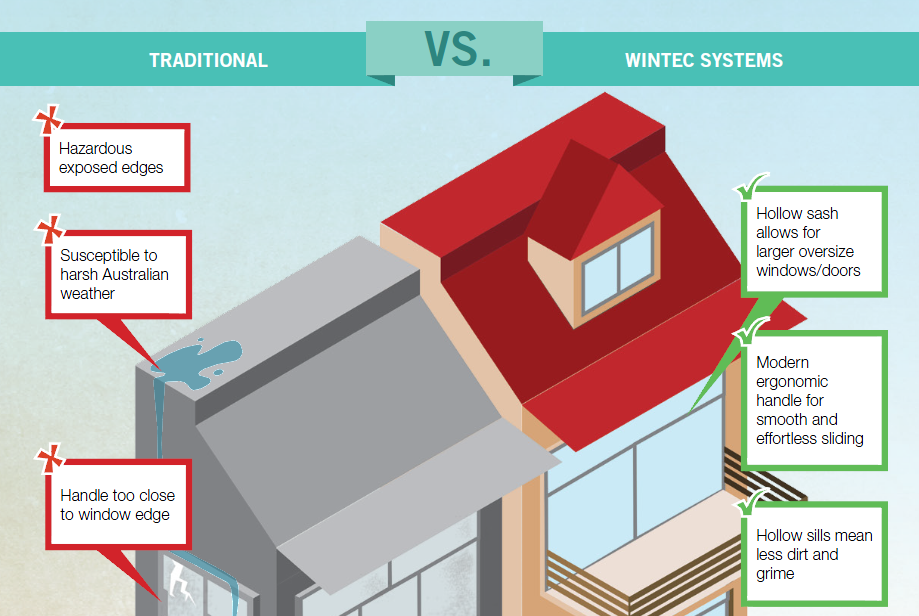 TRADITIONAL

VS.

WINTEC SYSTEMS

Hazardous exposed edges

Susceptible to harsh Australian weather

Handle too close to window edge

Hollow sash allows for larger oversize windows/doors

Modern ergonomic handle for smooth and effortless sliding

Hollow sills mean less dirt and grime