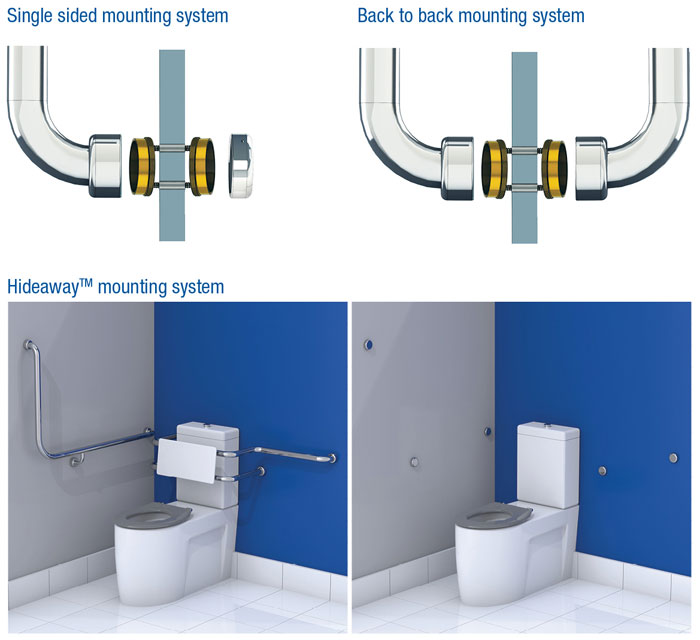 Single sided mounting system

Back to back mounting system

Hideaway™ mounting system