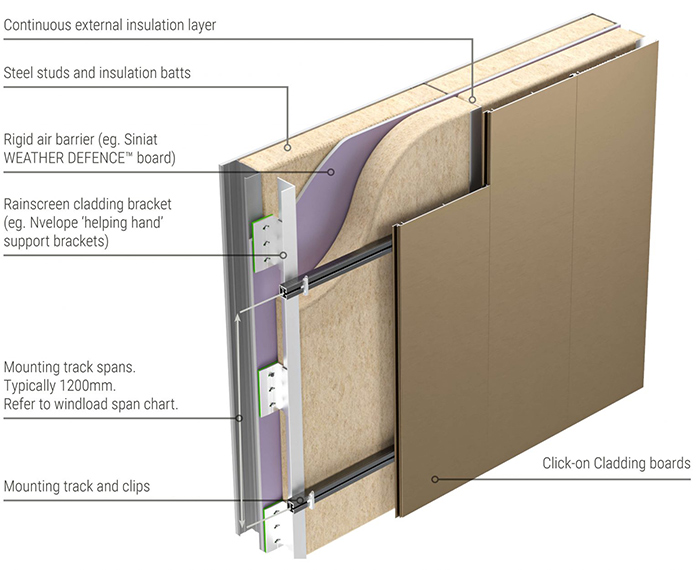 Continuous external insulation layer

Steel studs and insulation batts

Rigid air barrier (eg. Siniat WEATHER DEFENCE™ board)

Rainscreen cladding bracket (eg. Nvelope 'helping hand' support brackets)

Mounting track spans. Typically 1200mm. Refer to windload span chart.

Mounting track and clips

Click-on Cladding boards