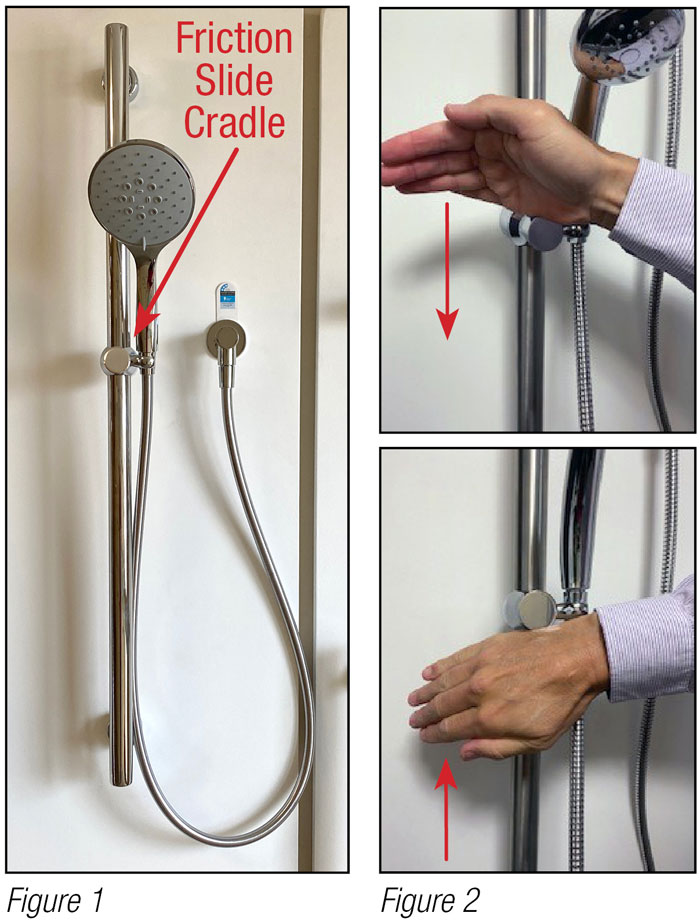 Friction Slide Cradle

Figure 1

Figure 2