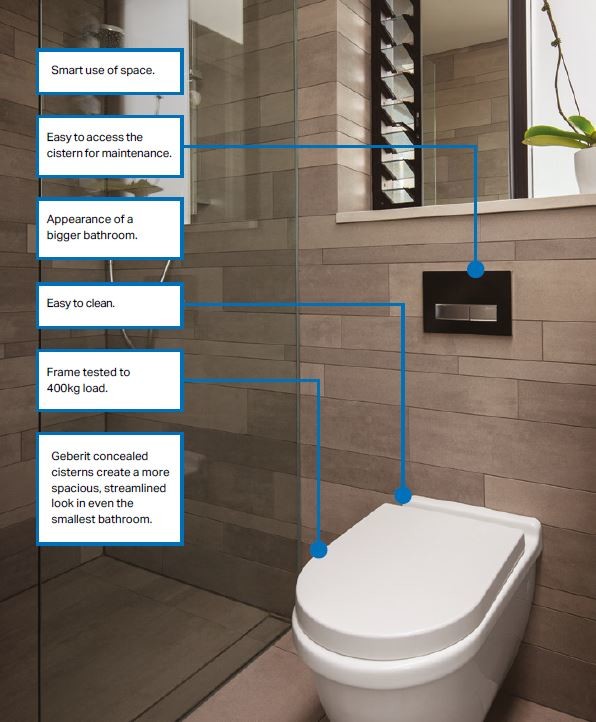 Smart use of space.

Easy to access the cistern for maintenance.

Appearance of a bigger bathroom.

Easy to clean.

Frame tested to 400kg load.

Geberit concealed cisterns create a more spacious, streamlined look in even the smallest bathroom.